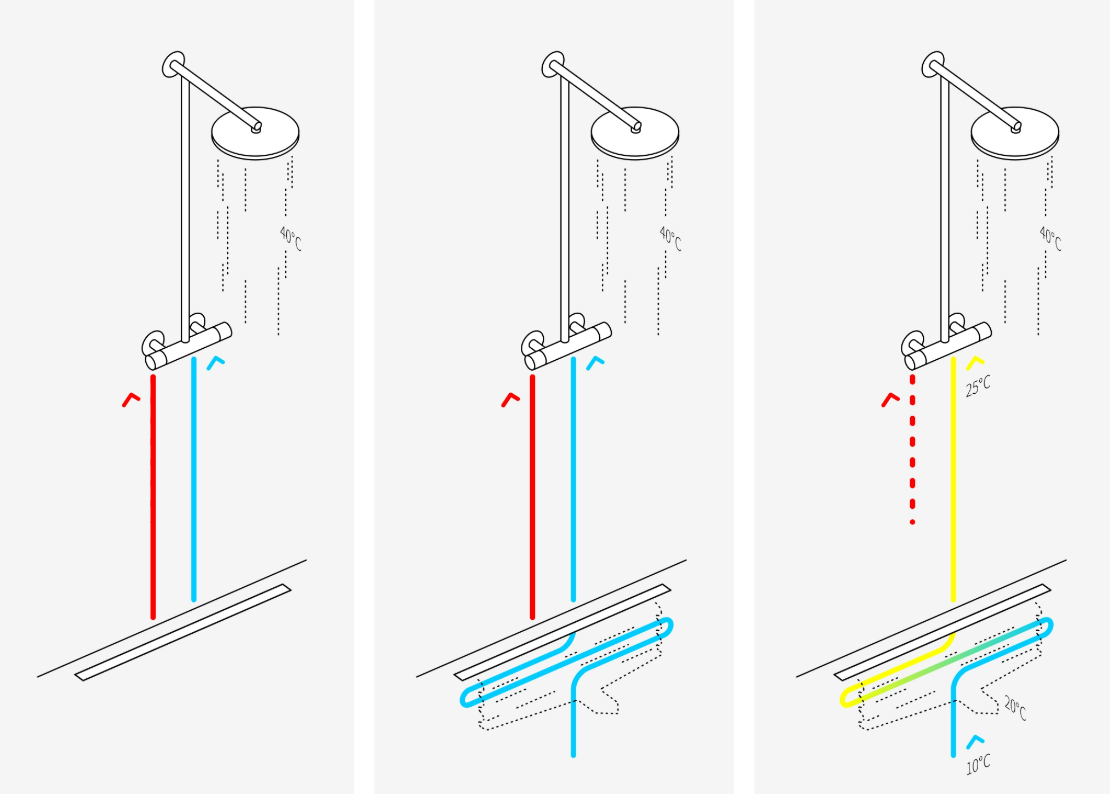 40°C

40°C

40°C

25°C

20°C

10°C